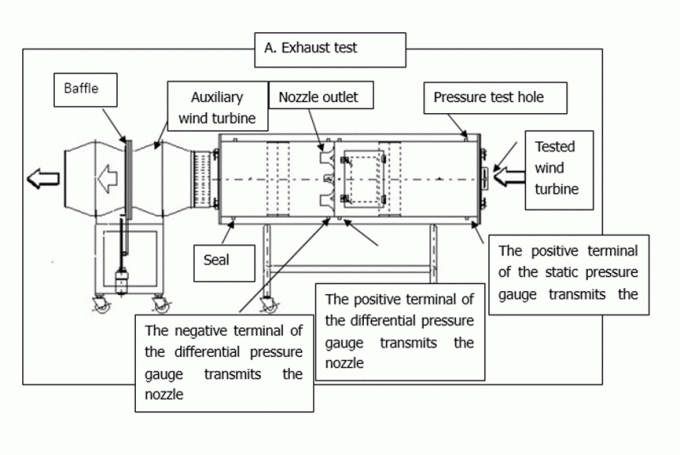 A. Exhaust test

Baffle

Auxiliary wind turbine

Nozzle outlet

Pressure test hole

Tested wind turbine

Seal

The positive terminal of the static pressure gauge transmits the

The positive terminal of the differential pressure gauge transmits the nozzle

The negative terminal of the differential pressure gauge transmits the nozzle